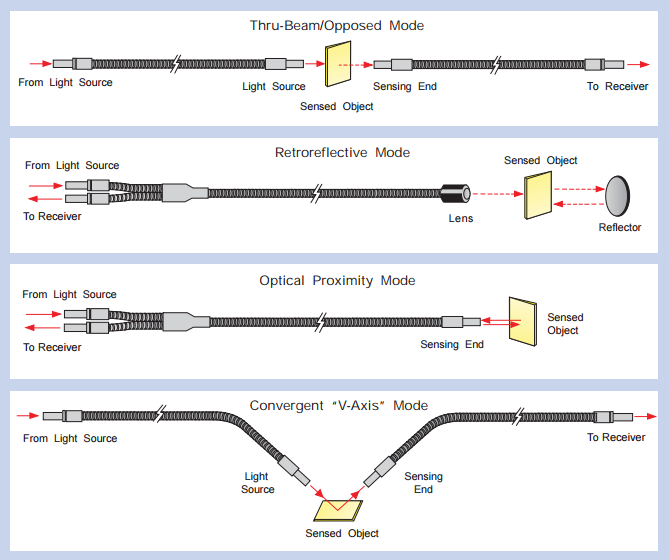 Thru-Beam/Opposed Mode

From Light Source

Light Source

Sensed Object

Sensing End

To Receiver

Retroreflective Mode

From Light Source

To Receiver

Lens

Sensed Object

Reflector

Optical Proximity Mode

From Light Source

To Receiver

Sensing End

Sensed Object

Convergent "V-Axis" Mode

From Light Source

Light Source

Sensed Object

Sensing End

To Receiver